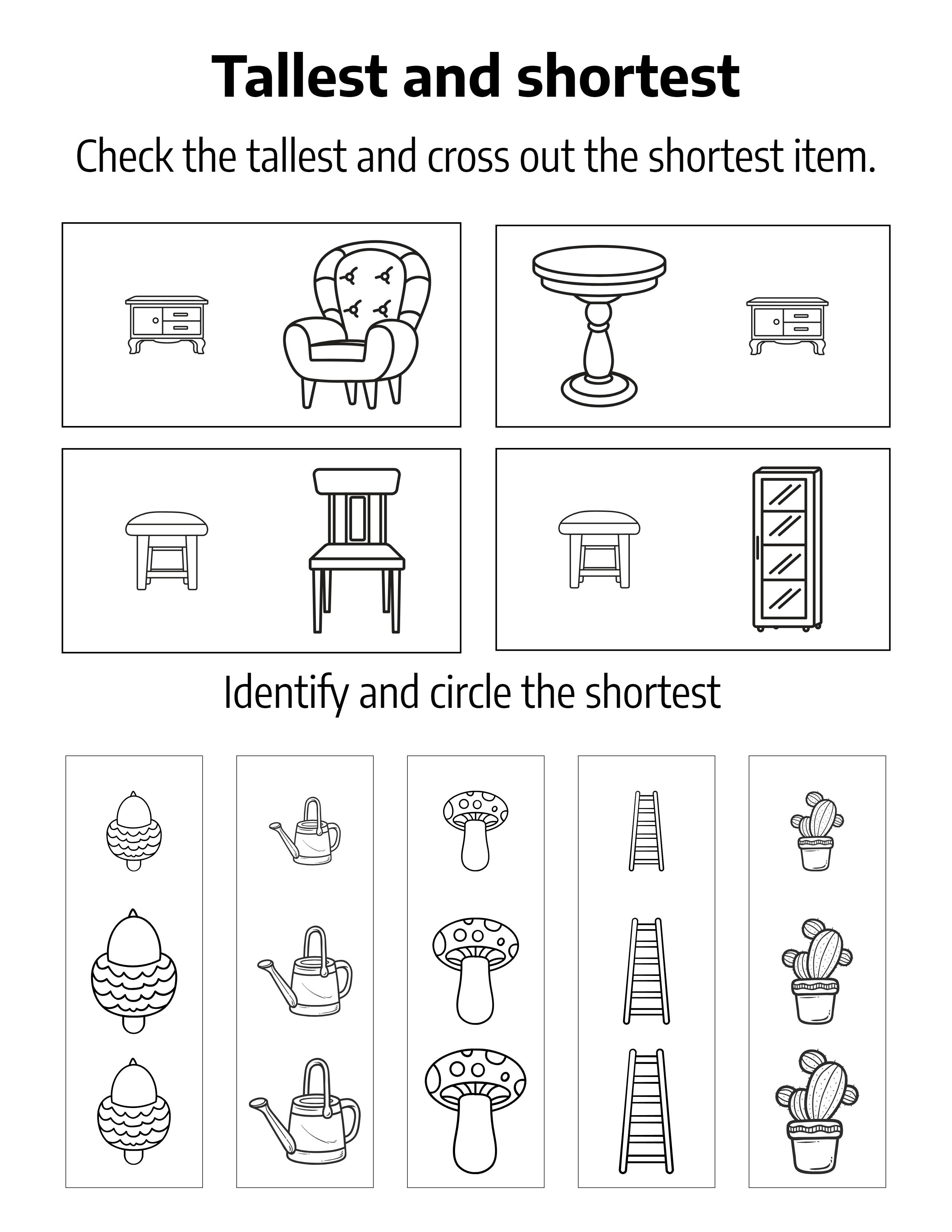 Tallest and shortest

Check the tallest and cross out the shortest item.

Identify and circle the shortest