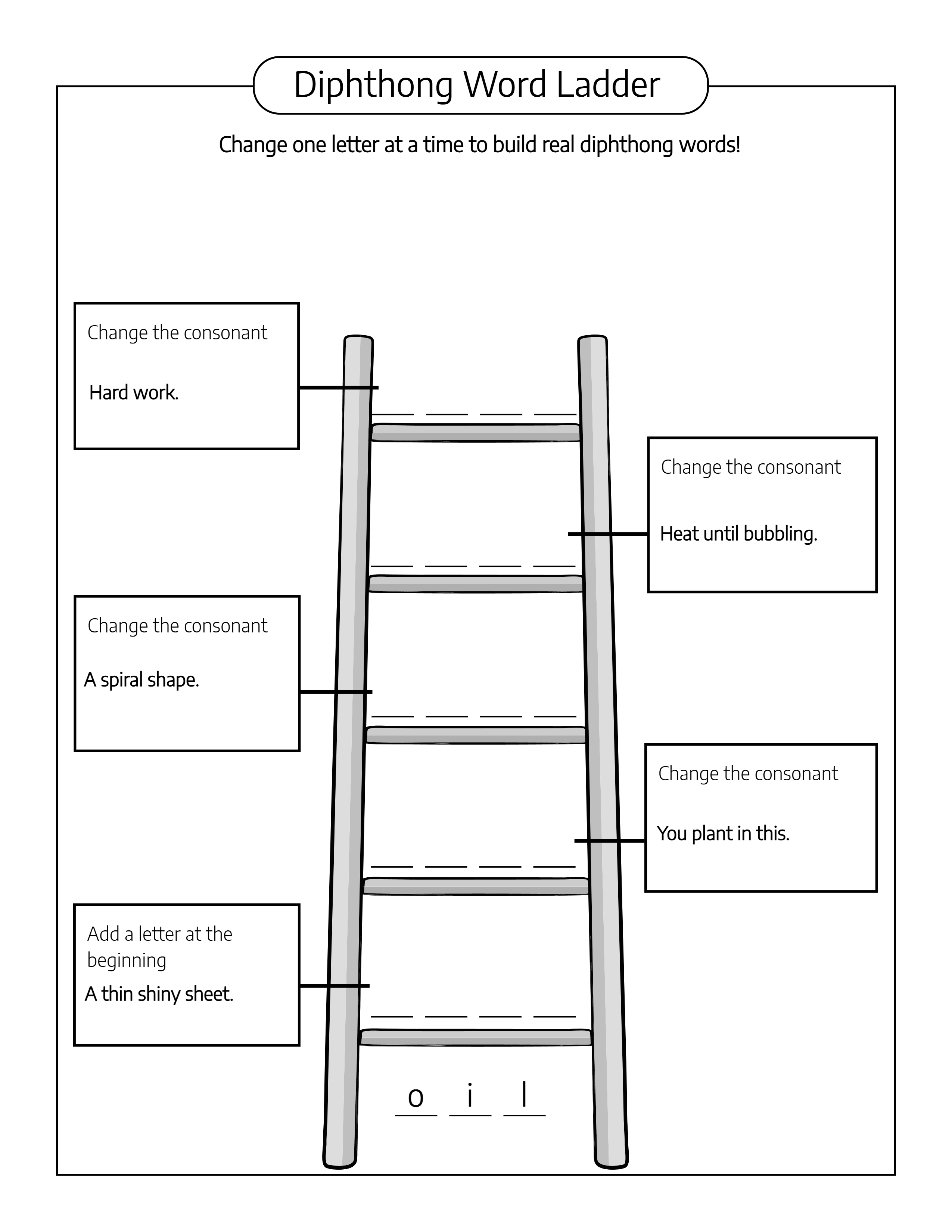 Diphthong Word Ladder

Change one letter at a time to build real diphthong words!

Change the consonant

Hard work.

Change the consonant

Heat until bubbling.

Change the consonant

A spiral shape.

Change the consonant

You plant in this.

Add a letter at the beginning

A thin shiny sheet.

o i l